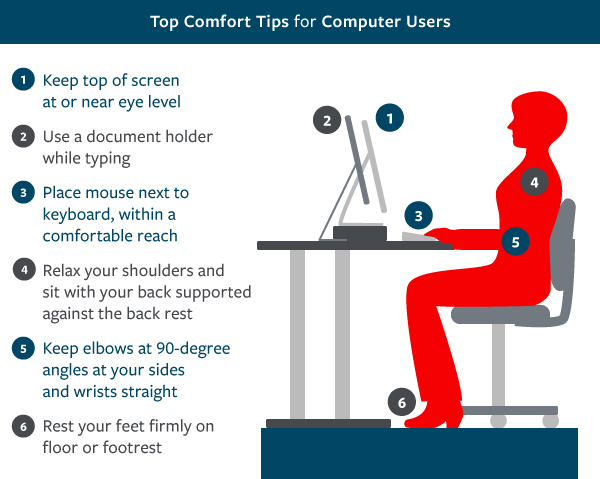 Top Comfort Tips for Computer Users

1 Keep top of screen at or near eye level

2 Use a document holder while typing

3 Place mouse next to keyboard, within a comfortable reach

4 Relax your shoulders and sit with your back supported against the back rest

5 Keep elbows at 90-degree angles at your sides and wrists straight

6 Rest your feet firmly on floor or footrest

2
1
4
3
5
6